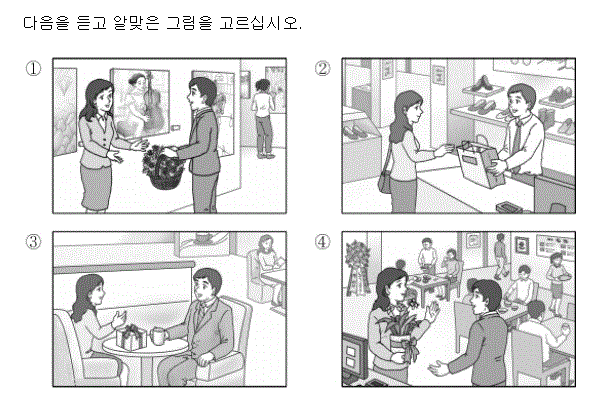 다음을 듣고 알맞은 그림을 고르십시오.

①

②

③

④